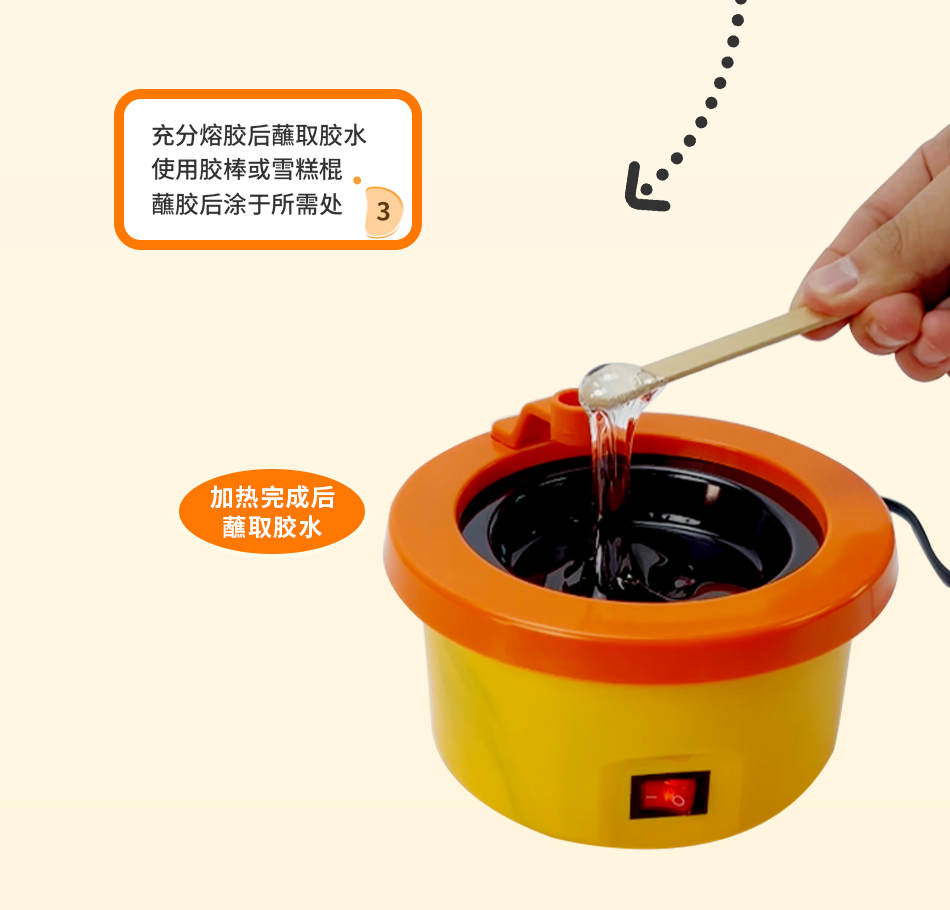 充分熔胶后蘸取胶水
使用胶棒或雪糕棍
蘸胶后涂于所需处

3

加热完成后
蘸取胶水