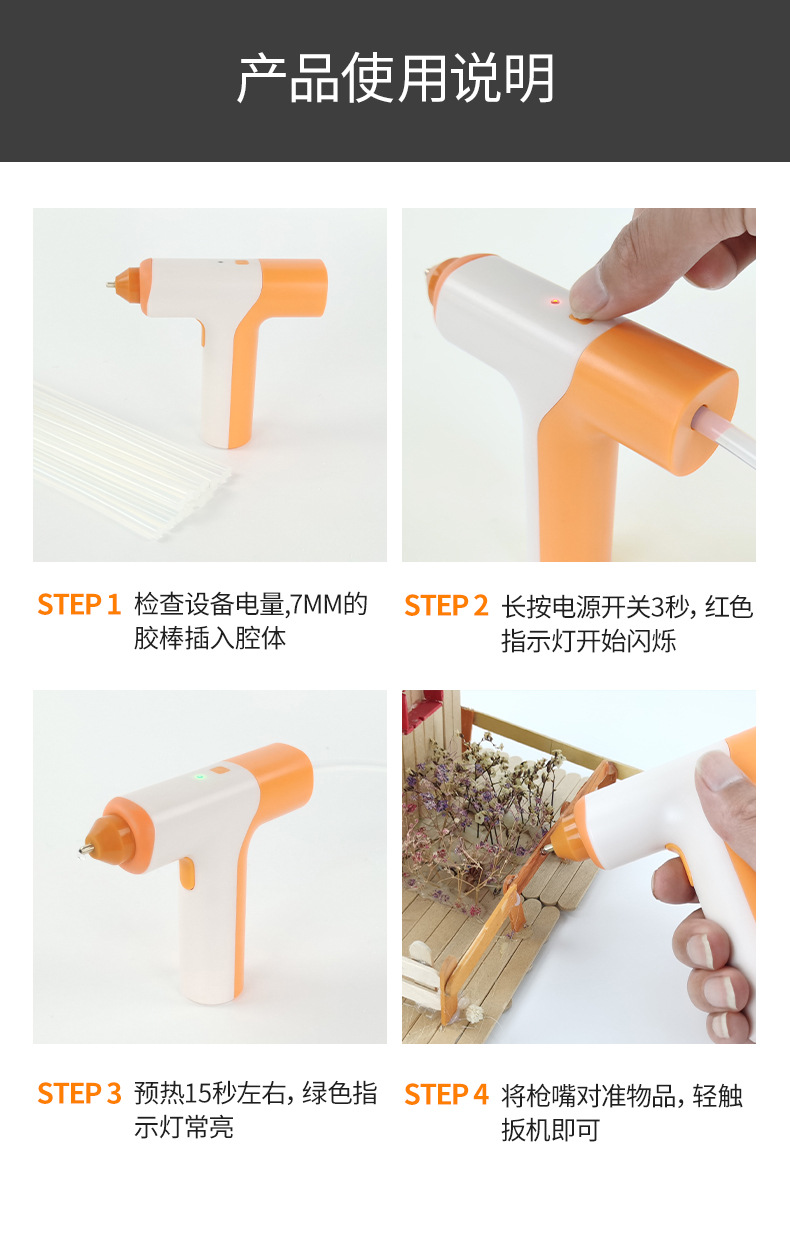 产品使用说明

STEP 1 检查设备电量,7MM的胶棒插入腔体

STEP 2 长按电源开关3秒, 红色指示灯开始闪烁

STEP 3 预热15秒左右, 绿色指示灯常亮

STEP 4 将枪嘴对准物品, 轻触扳机即可