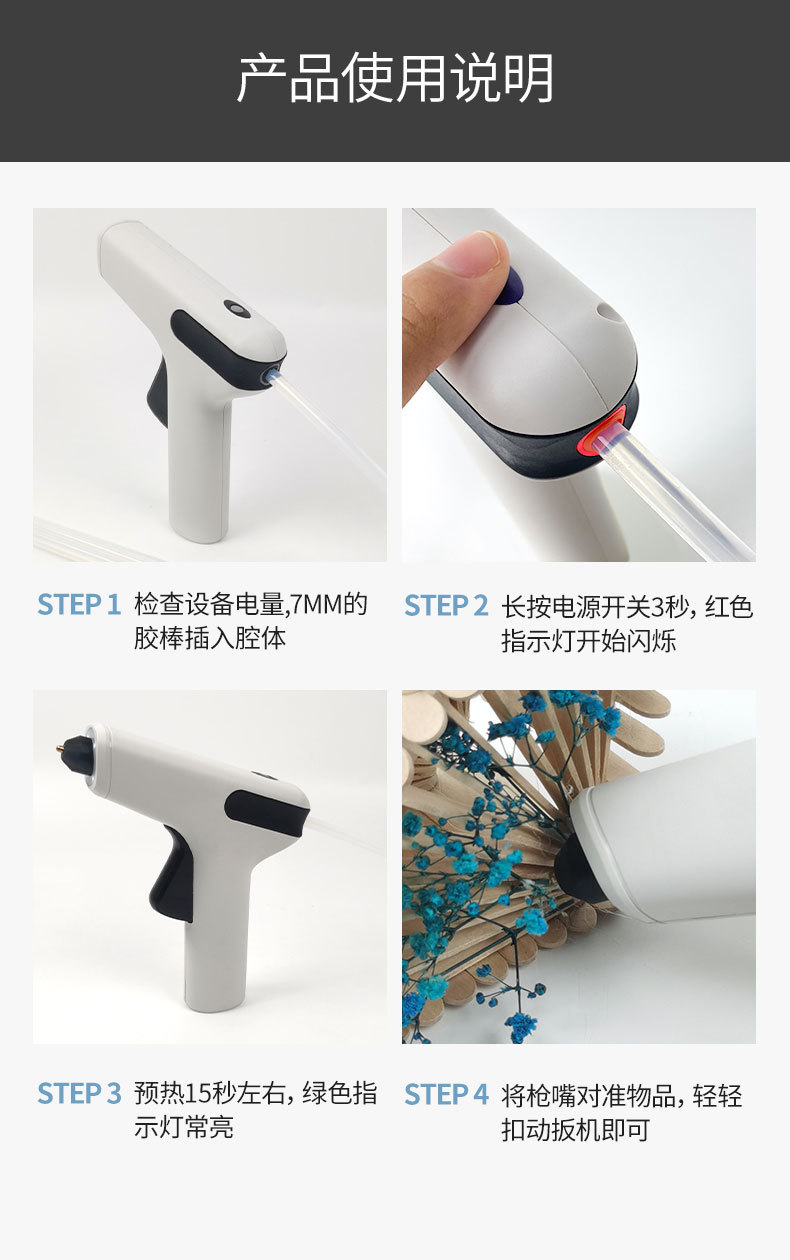 产品使用说明

STEP 1 检查设备电量,7MM的胶棒插入腔体

STEP 2 长按电源开关3秒, 红色指示灯开始闪烁

STEP 3 预热15秒左右, 绿色指示灯常亮

STEP 4 将枪嘴对准物品, 轻轻扣动扳机即可